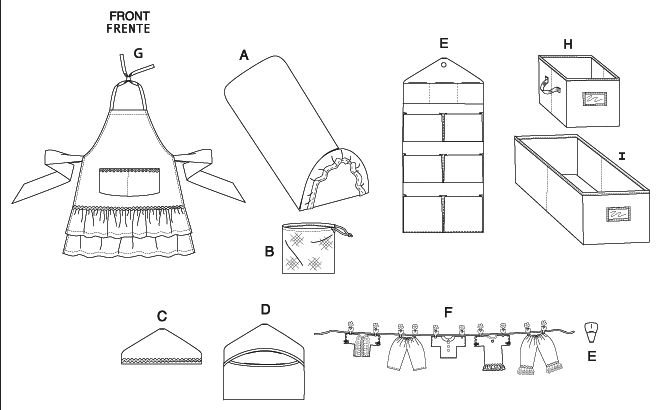 FRONT
FRENTE

G

A

E

H

I

B

C

D

F

E